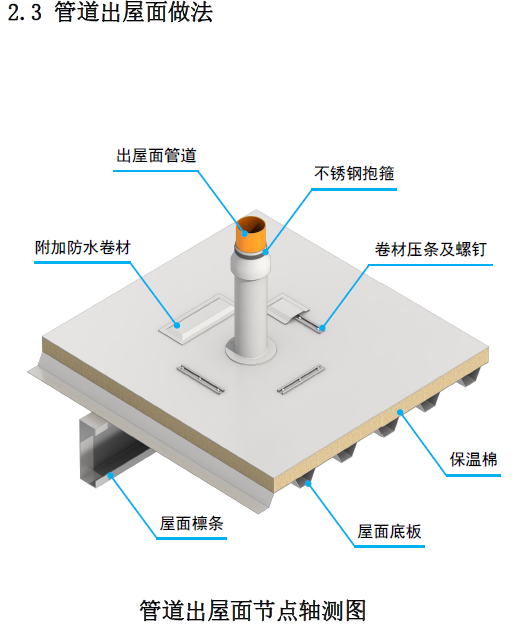 2.3 管道出屋面做法

出屋面管道

不锈钢抱箍

附加防水卷材

卷材压条及螺钉

保温棉

屋面檩条

屋面底板

管道出屋面节点轴测图